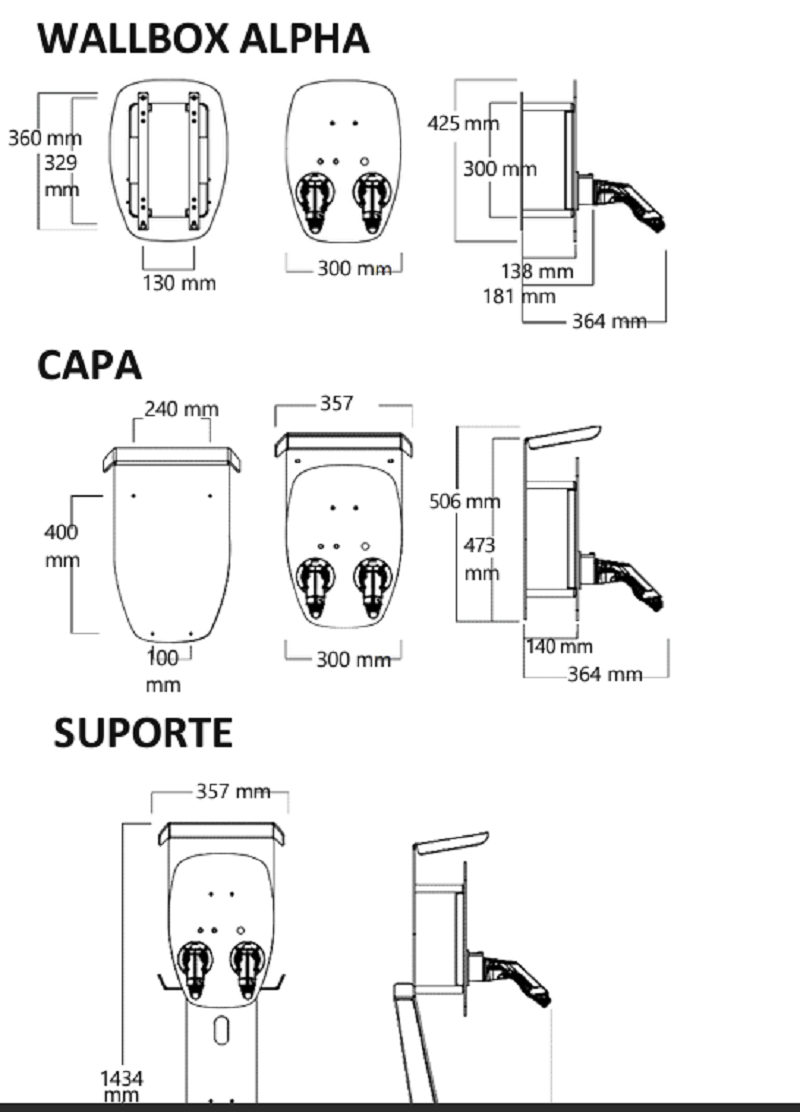 WALLBOX ALPHA

360 mm
329 mm
130 mm
300 mm
425 mm
300 mm
138 mm
181 mm
364 mm

CAPA

240 mm
400 mm
100 mm
357
300 mm
506 mm
473 mm
140 mm
364 mm

SUPORTE

357 mm
1434 mm